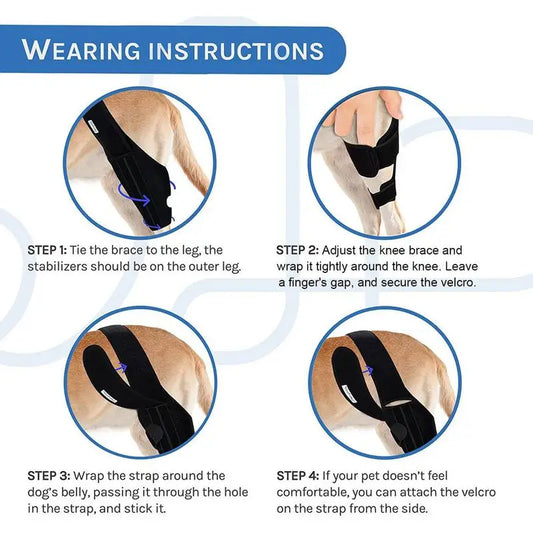 WEARING INSTRUCTIONS

STEP 1: Tie the brace to the leg, the stabilizers should be on the outer leg.

STEP 2: Adjust the knee brace and wrap it tightly around the knee. Leave a finger's gap, and secure the velcro.

STEP 3: Wrap the strap around the dog's belly, passing it through the hole in the strap, and stick it.

STEP 4: If your pet doesn't feel comfortable, you can attach the velcro on the strap from the side.