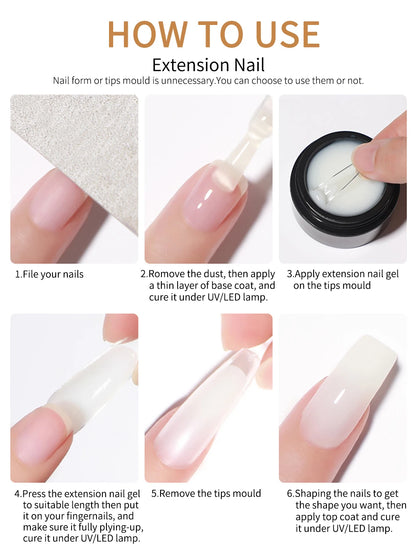 HOW TO USE

Extension Nail

Nail form or tips mould is unnecessary.You can choose to use them or not.

1.File your nails

2.Romove the dust, then apply a thin layer of base coat, and cure it under UV/LED lamp.

3.Apply extension nail gel on the tips mould

4.Press the extension nail gel to suitable length then put it on your fingernails, and make sure it fully plying-up, cure it under UV/LED lamp.

5.Remove the tips mould

6.Shaping the nails to get the shape you want, then apply top coat and cure it under UV/LED lamp.